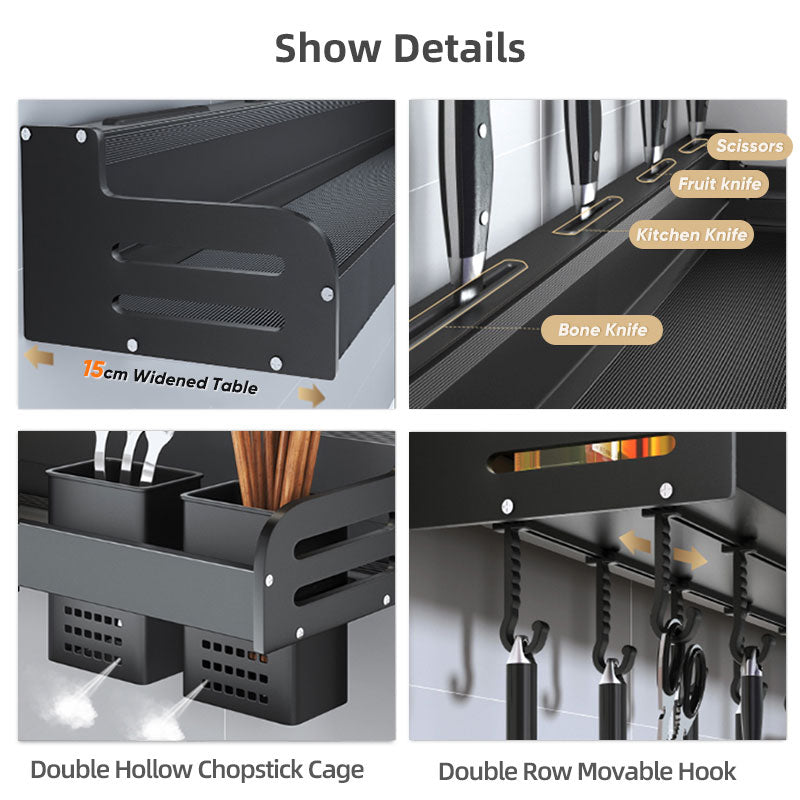 Show Details

15cm Widened Table

Scissors

Fruit knife

Kitchen Knife

Bone Knife

Double Hollow Chopstick Cage

Double Row Movable Hook